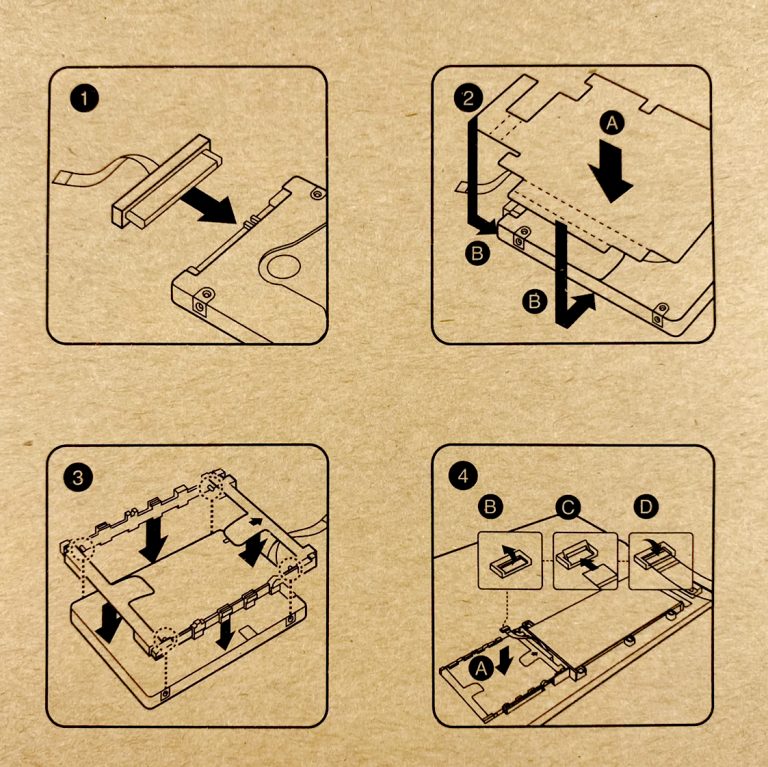 1

2
A
B
B

3

4
B
C
D
A